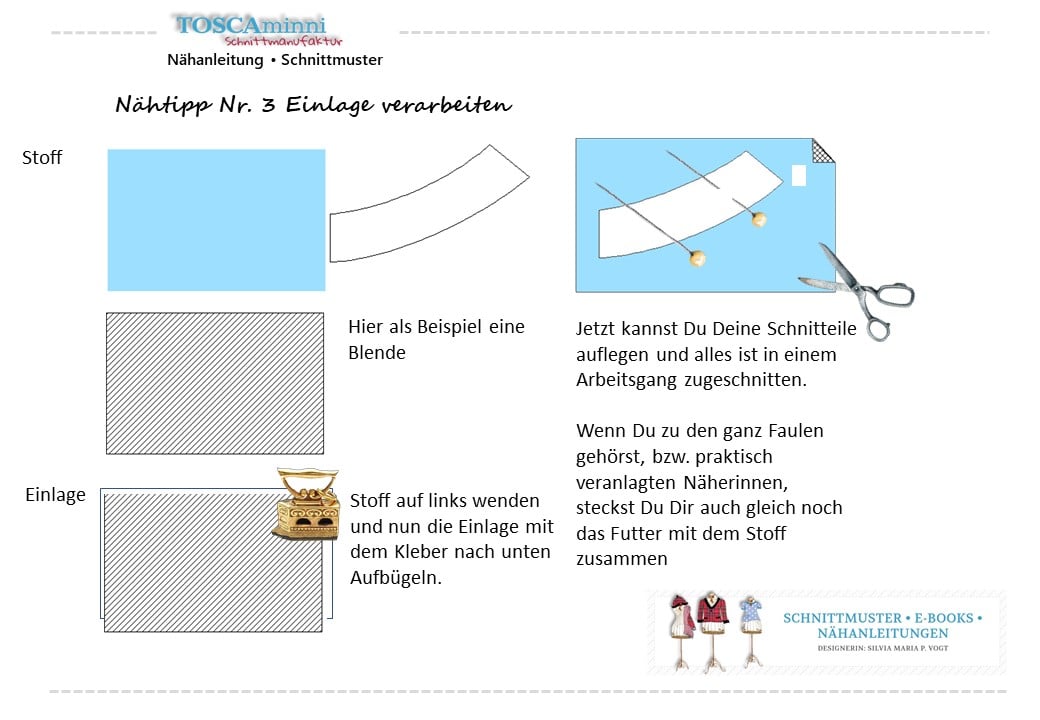 TOSCAminni
Schnittmanufaktur
Nähanleitung • Schnittmuster

Nähtipp Nr. 3 Einlage verarbeiten

Stoff

Hier als Beispiel eine Blende

Einlage

Stoff auf links wenden und nun die Einlage mit dem Kleber nach unten Aufbügeln.

Jetzt kannst Du Deine Schnitteile auflegen und alles ist in einem Arbeitsgang zugeschnitten.

Wenn Du zu den ganz Faulen gehörst, bzw. praktisch veranlagten Näherinnen, steckst Du Dir auch gleich noch das Futter mit dem Stoff zusammen

SCHNITTMUSTER • E-BOOKS • NÄHANLEITUNGEN
DESIGNERIN: SILVIA MARIA P. VOGT