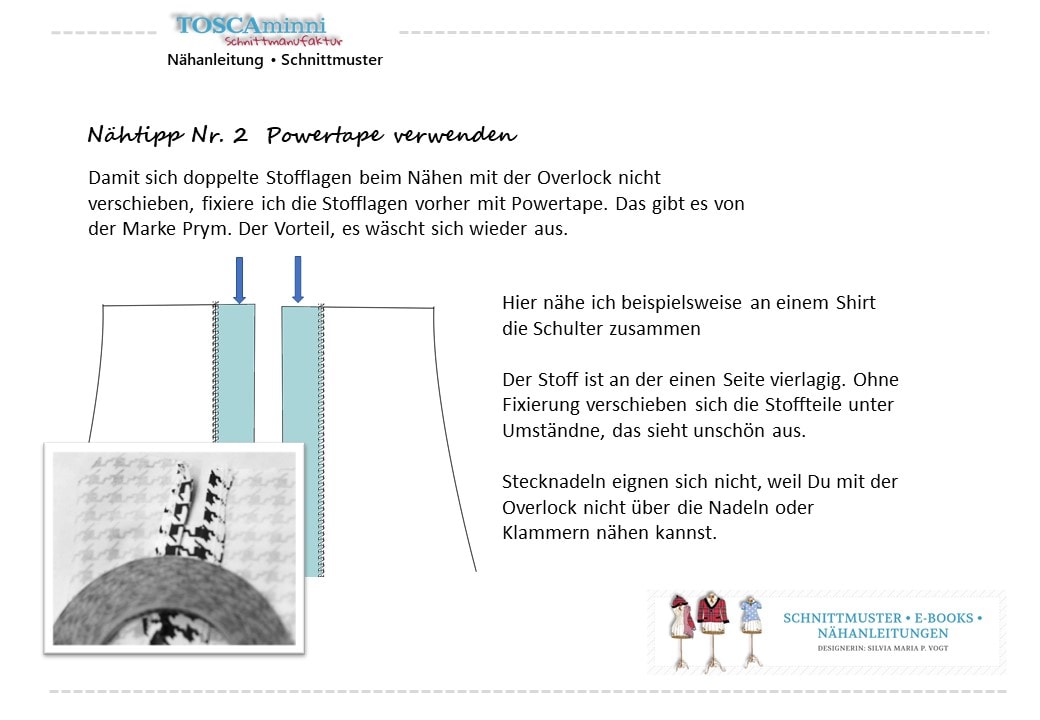 TOSCAminni
Schnittmanufaktur
Nähanleitung • Schnittmuster

Nähtipp Nr. 2 Powertape verwenden

Damit sich doppelte Stofflagen beim Nähen mit der Overlock nicht verschieben, fixiere ich die Stofflagen vorher mit Powertape. Das gibt es von der Marke Prym. Der Vorteil, es wäscht sich wieder aus.

Hier nähe ich beispielsweise an einem Shirt die Schulter zusammen

Der Stoff ist an der einen Seite vierlagig. Ohne Fixierung verschieben sich die Stoffteile unter Umständne, das sieht unschön aus.

Stecknadeln eignen sich nicht, weil Du mit der Overlock nicht über die Nadeln oder Klammern nähen kannst.

SCHNITTMUSTER • E-BOOKS • NÄHANLEITUNGEN
DESIGNERIN: SILVIA MARIA P. VOGT